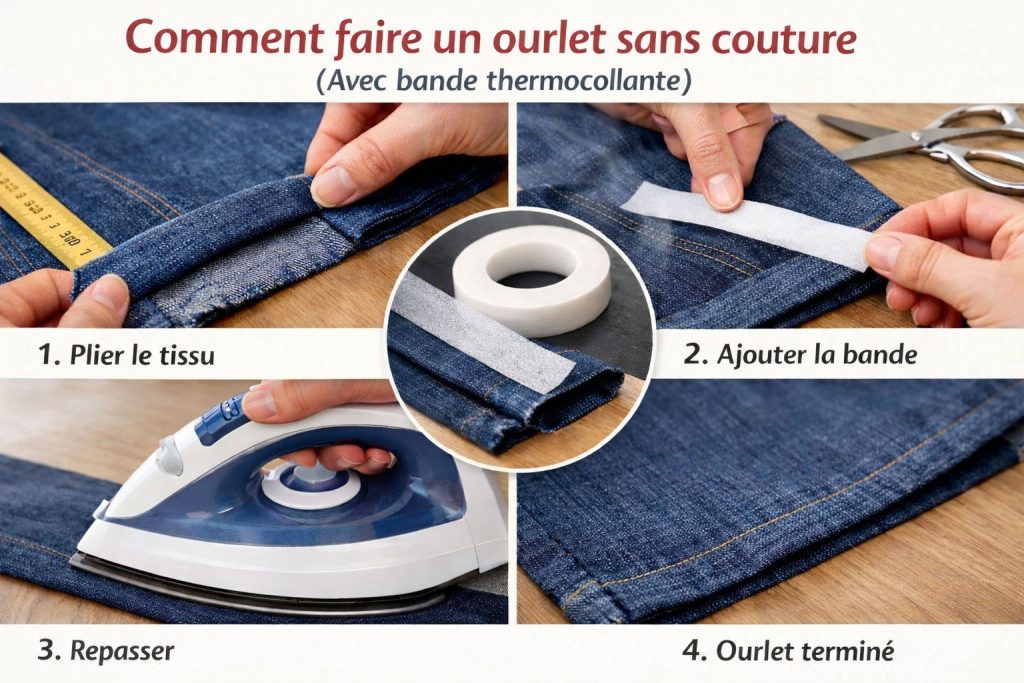 Comment faire un ourlet sans couture
(Avec bande thermocollante)

1. Plier le tissu

2. Ajouter la bande

3. Repasser

4. Ourlet terminé