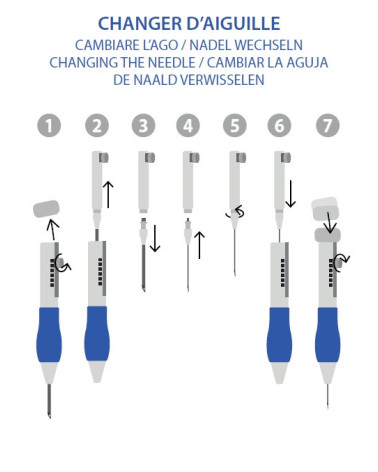 CHANGER D'AIGUILLE
CAMBIARE L'AGO / NADEL WECHSELN
CHANGING THE NEEDLE / CAMBIAR LA AGUJA
DE NAALD VERWISSELEN

1 2 3 4 5 6 7